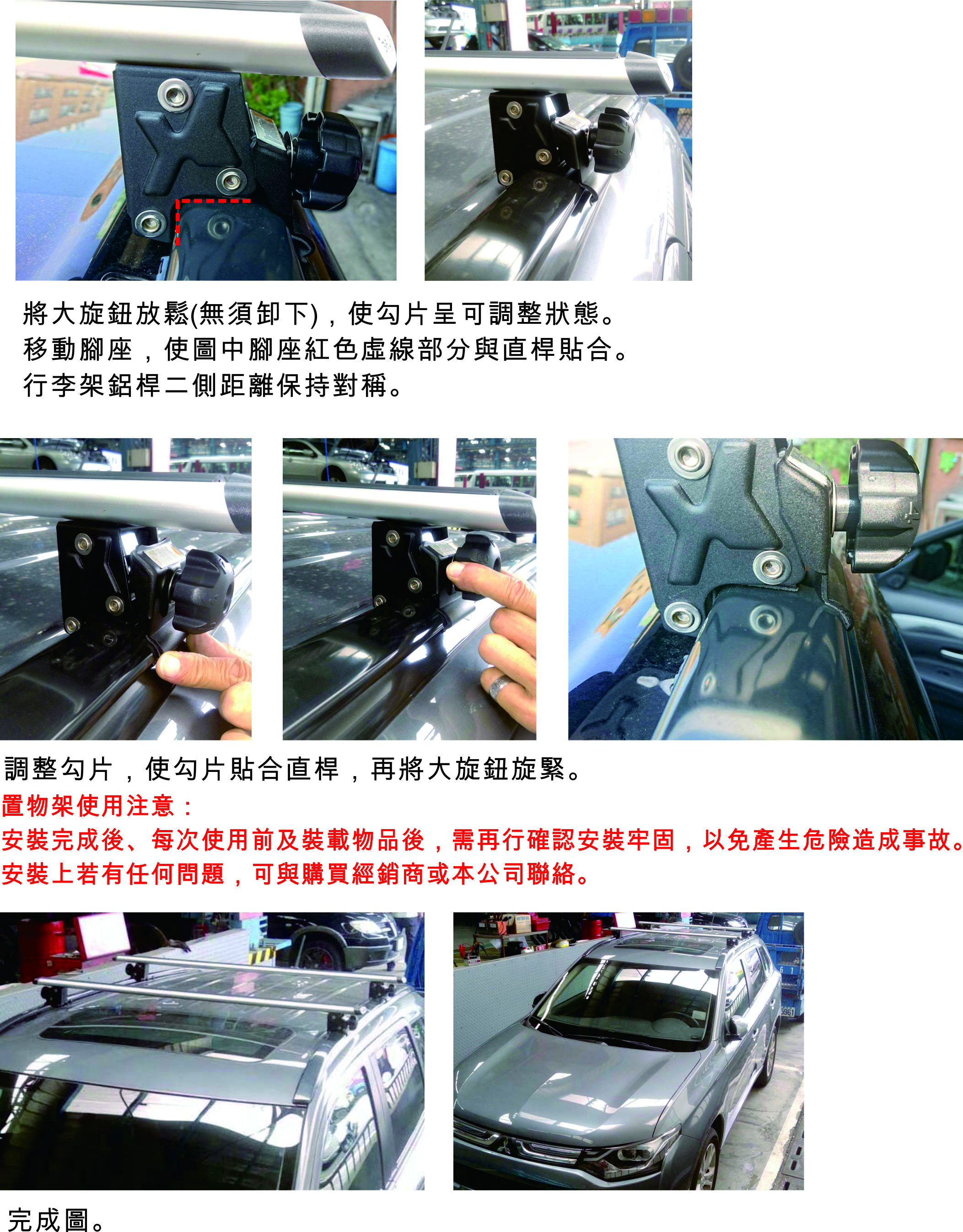 將大旋鈕放鬆(無須卸下)，使勾片呈可調整狀態。
移動腳座，使圖中腳座紅色虛線部分與直桿貼合。
行李架鋁桿二側距離保持對稱。

調整勾片，使勾片貼合直桿，再將大旋鈕旋緊。
置物架使用注意：
安裝完成後、每次使用前及裝載物品後，需再行確認安裝牢固，以免產生危險造成事故。
安裝上若有任何問題，可與購買經銷商或本公司聯絡。

完成圖。