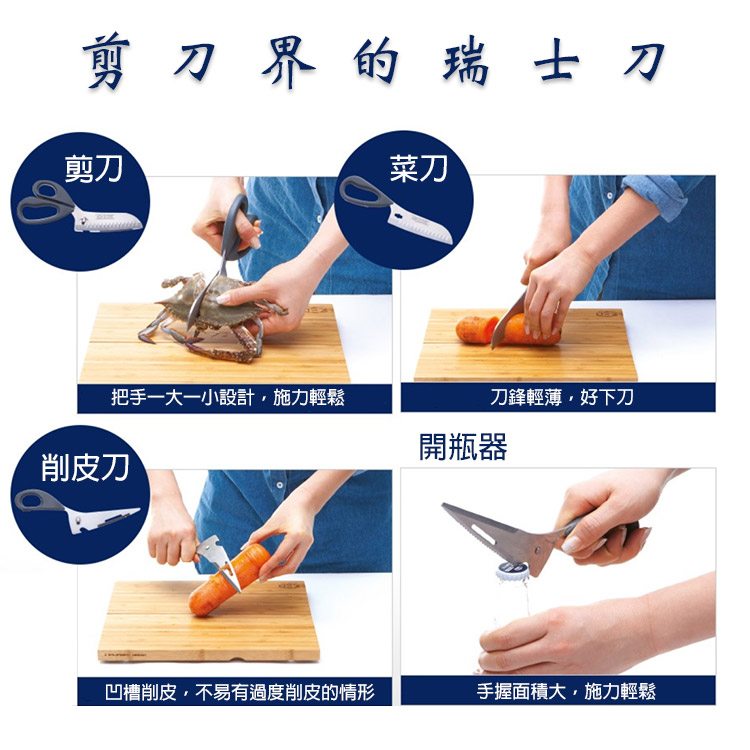 剪刀界的瑞士刀

剪刀

把手一大一小設計，施力輕鬆

菜刀

刀鋒輕薄，好下刀

削皮刀

凹槽削皮，不易有過度削皮的情形

開瓶器

手握面積大，施力輕鬆