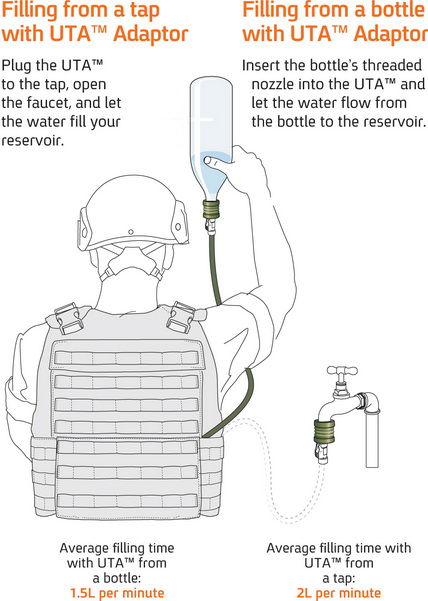 Filling from a tap with UTA™ Adaptor

Plug the UTA™ to the tap, open the faucet, and let the water fill your reservoir.

Filling from a bottle with UTA™ Adaptor

Insert the bottle's threaded nozzle into the UTA™ and let the water flow from the bottle to the reservoir.

Average filling time with UTA™ from a bottle:
1.5L per minute

Average filling time with UTA™ from a tap:
2L per minute