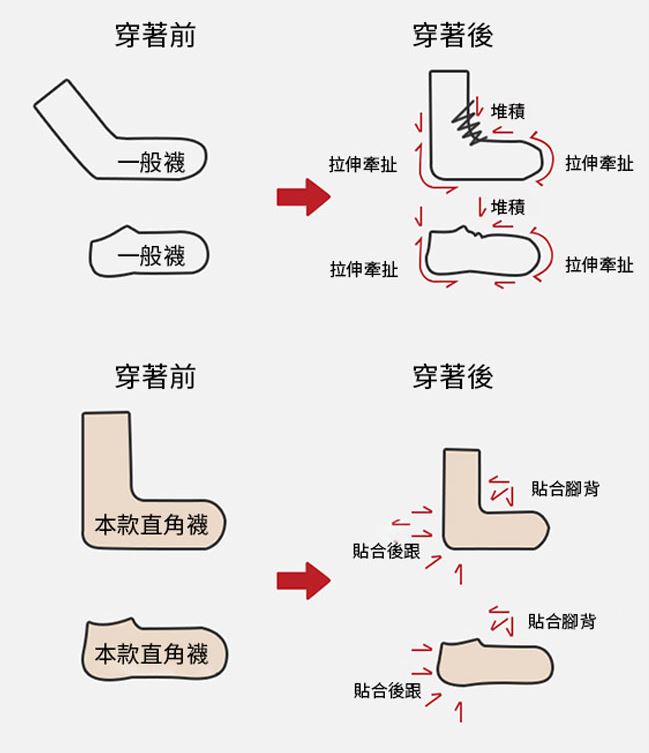 穿著前

一般襪

一般襪

穿著後

堆積

拉伸牽扯

拉伸牽扯

堆積

拉伸牽扯

拉伸牽扯

穿著前

本款直角襪

本款直角襪

穿著後

貼合腳背

貼合後跟

貼合腳背

貼合後跟