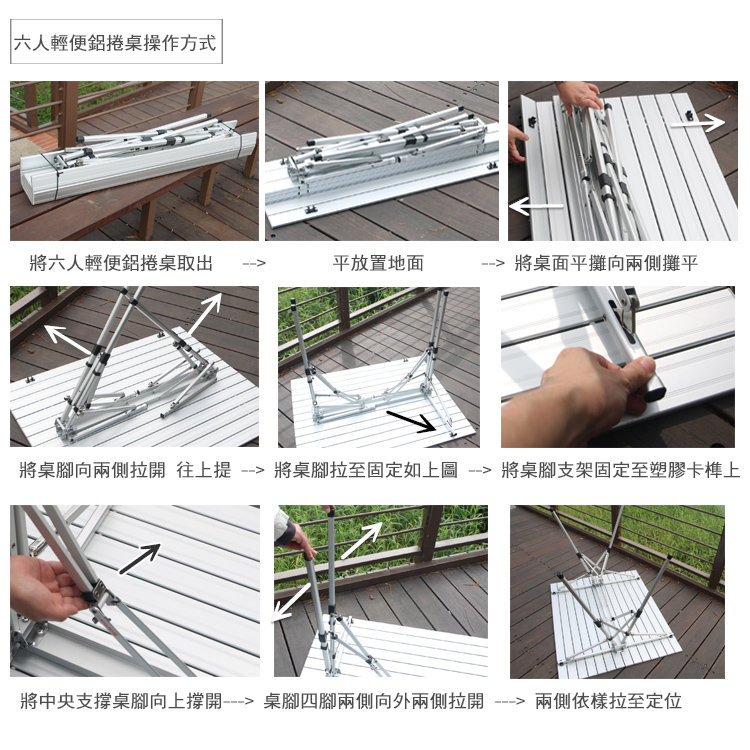 六人輕便鋁捲桌操作方式

將六人輕便鋁捲桌取出 --> 平放置地面 --> 將桌面平攤向兩側攤平

將桌腳向兩側拉開 往上提 --> 將桌腳拉至固定如上圖 --> 將桌腳支架固定至塑膠卡榫上

將中央支撐桌腳向上撐開---> 桌腳四腳兩側向外兩側拉開 ---> 兩側依樣拉至定位