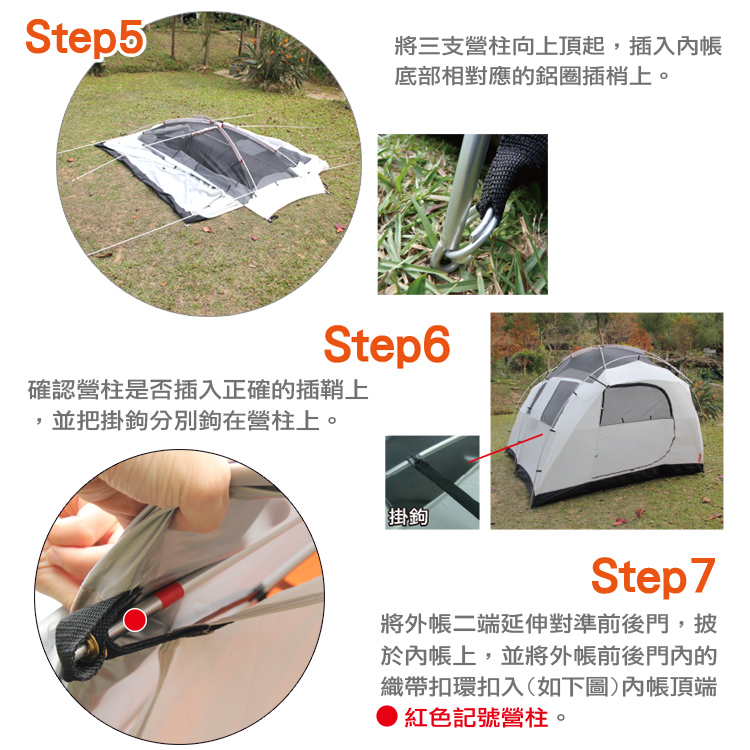 Step5

將三支營柱向上頂起，插入內帳底部相對應的鋁圈插梢上。

Step6

確認營柱是否插入正確的插鞘上，並把掛鉤分別鉤在營柱上。

掛鉤

Step7

將外帳二端延伸對準前後門，披於內帳上，並將外帳前後門內的織帶扣環扣入(如下圖)內帳頂端 ● 紅色記號營柱。