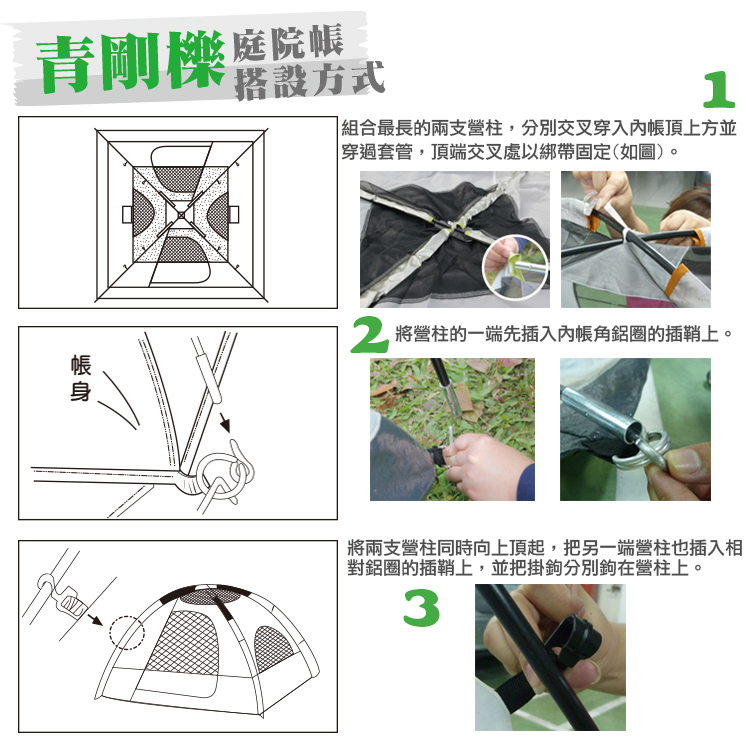 青剛櫟 庭院帳 搭設方式

1

組合最長的兩支營柱，分別交叉穿入內帳頂上方並穿過套管，頂端交叉處以綁帶固定(如圖)。

帳身

2 將營柱的一端先插入內帳角鋁圈的插鞘上。

將兩支營柱同時向上頂起，把另一端營柱也插入相對鋁圈的插鞘上，並把掛鉤分別鉤在營柱上。

3